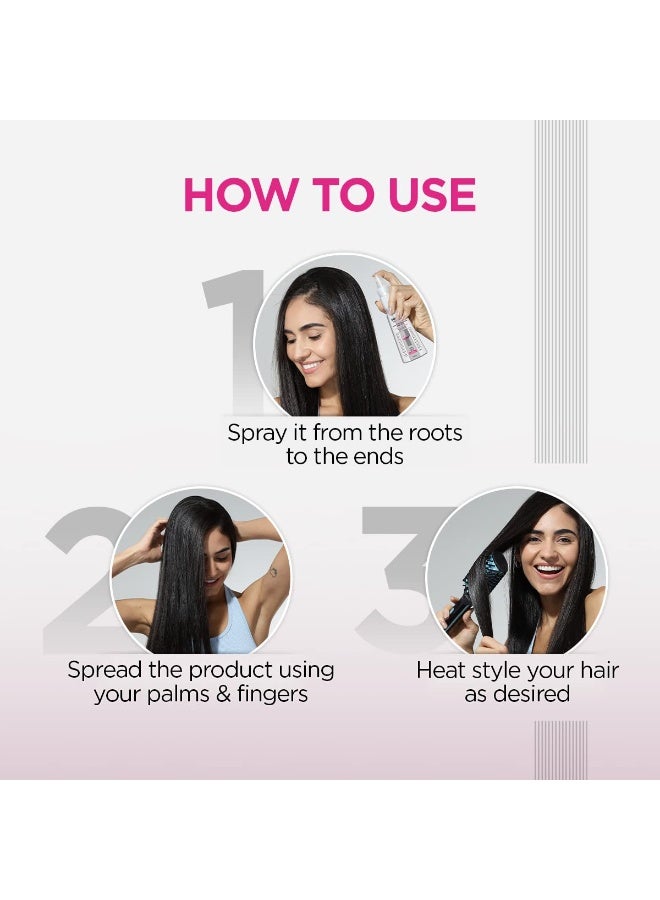 HOW TO USE

1

Spray it from the roots to the ends

2

Spread the product using your palms & fingers

3

Heat style your hair as desired